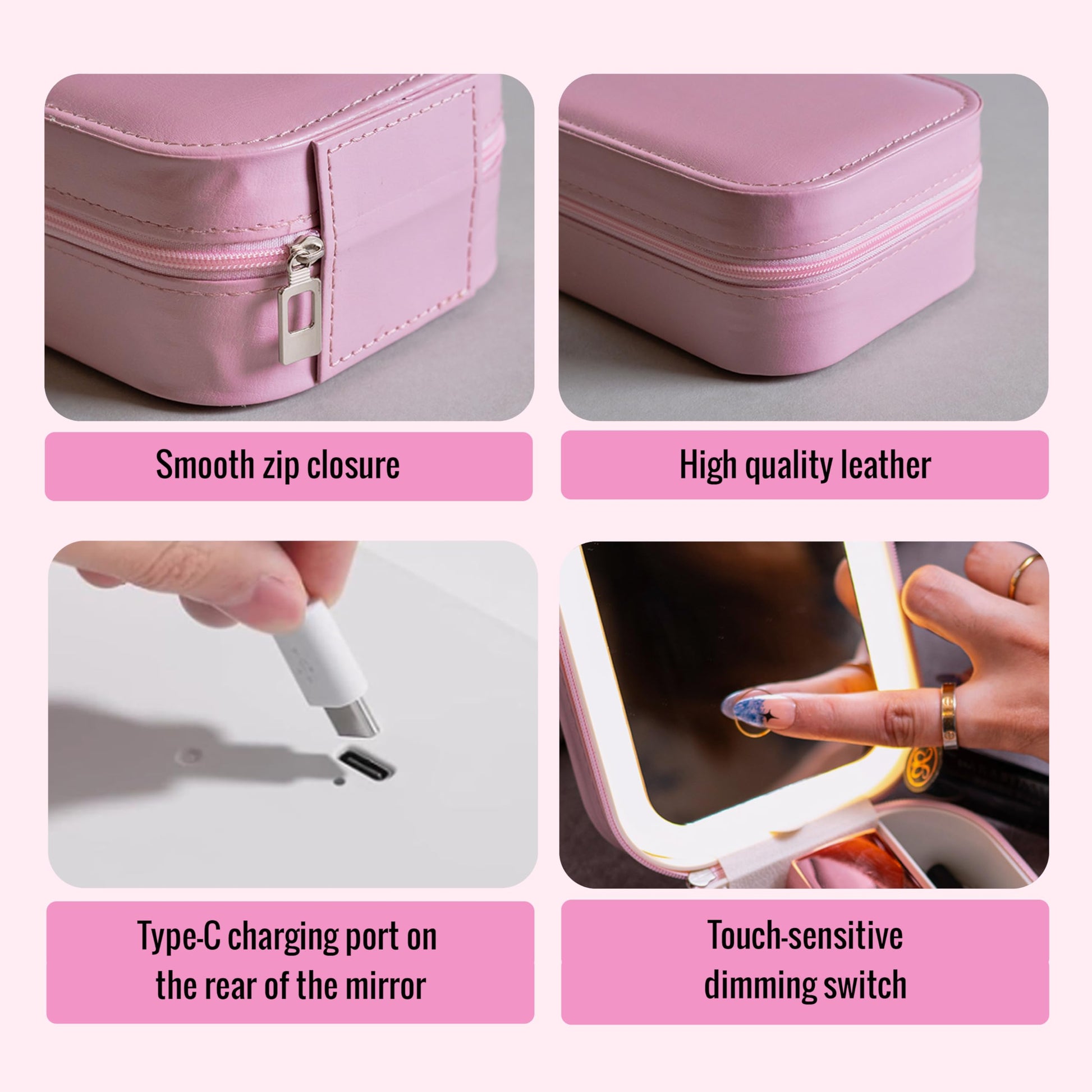 Smooth zip closure

High quality leather

Type-C charging port on the rear of the mirror

Touch-sensitive dimming switch